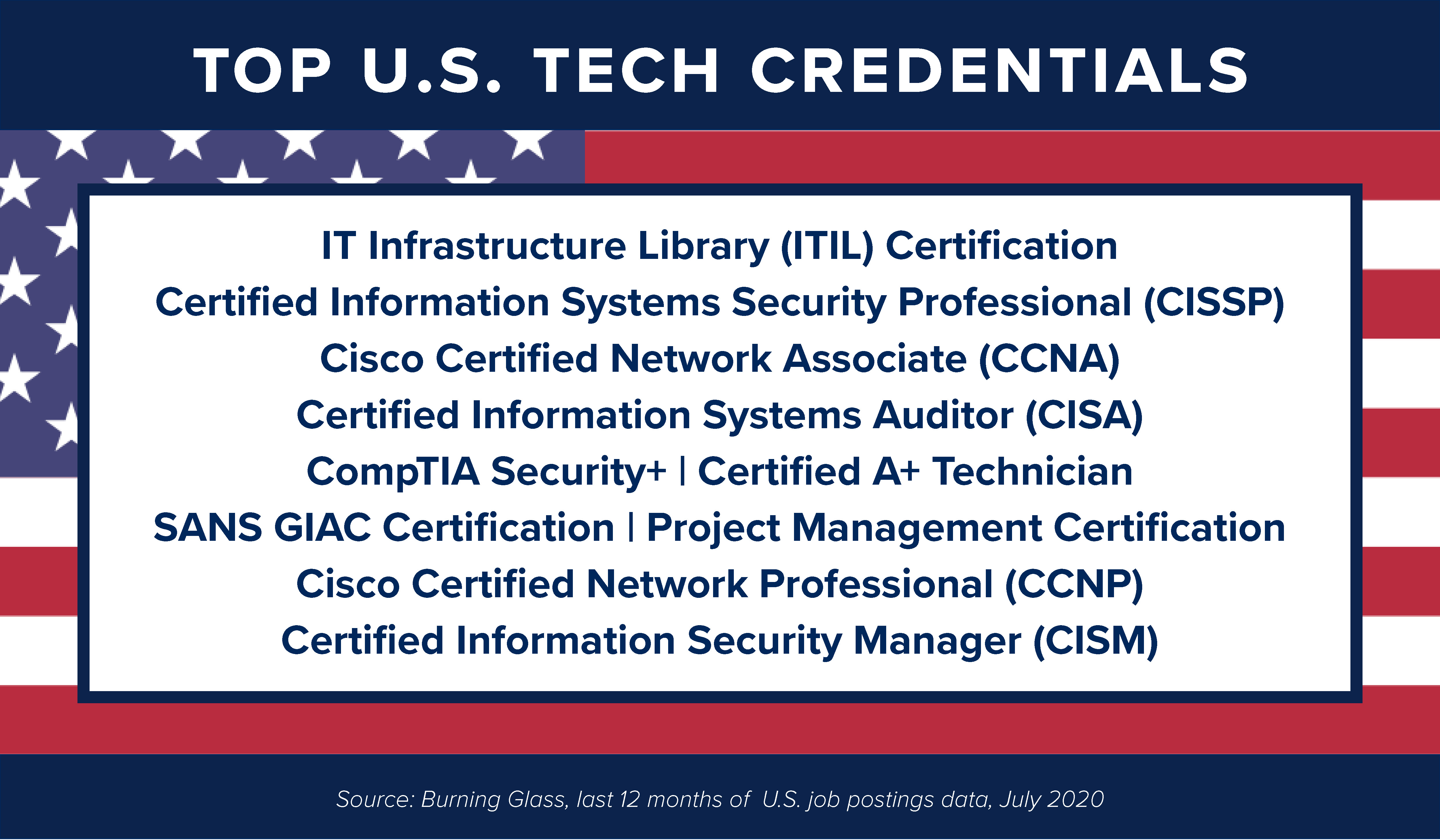 TOP U.S. TECH CREDENTIALS

IT Infrastructure Library (ITIL) Certification
Certified Information Systems Security Professional (CISSP)
Cisco Certified Network Associate (CCNA)
Certified Information Systems Auditor (CISA)
CompTIA Security+ | Certified A+ Technician
SANS GIAC Certification | Project Management Certification
Cisco Certified Network Professional (CCNP)
Certified Information Security Manager (CISM)

Source: Burning Glass, last 12 months of U.S. job postings data, July 2020